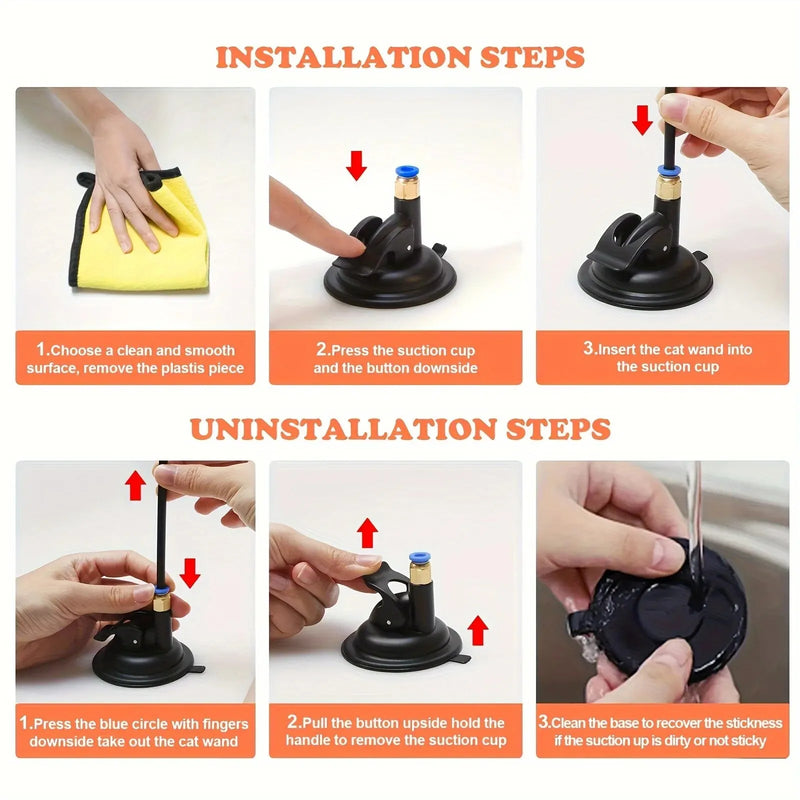 INSTALLATION STEPS

1.Choose a clean and smooth surface, remove the plastis piece

2.Press the suction cup and the button downside

3.Insert the cat wand into the suction cup

UNINSTALLATION STEPS

1.Press the blue circle with fingers downside take out the cat wand

2.Pull the button upside hold the handle to remove the suction cup

3.Clean the base to recover the stickness if the suction up is dirty or not sticky